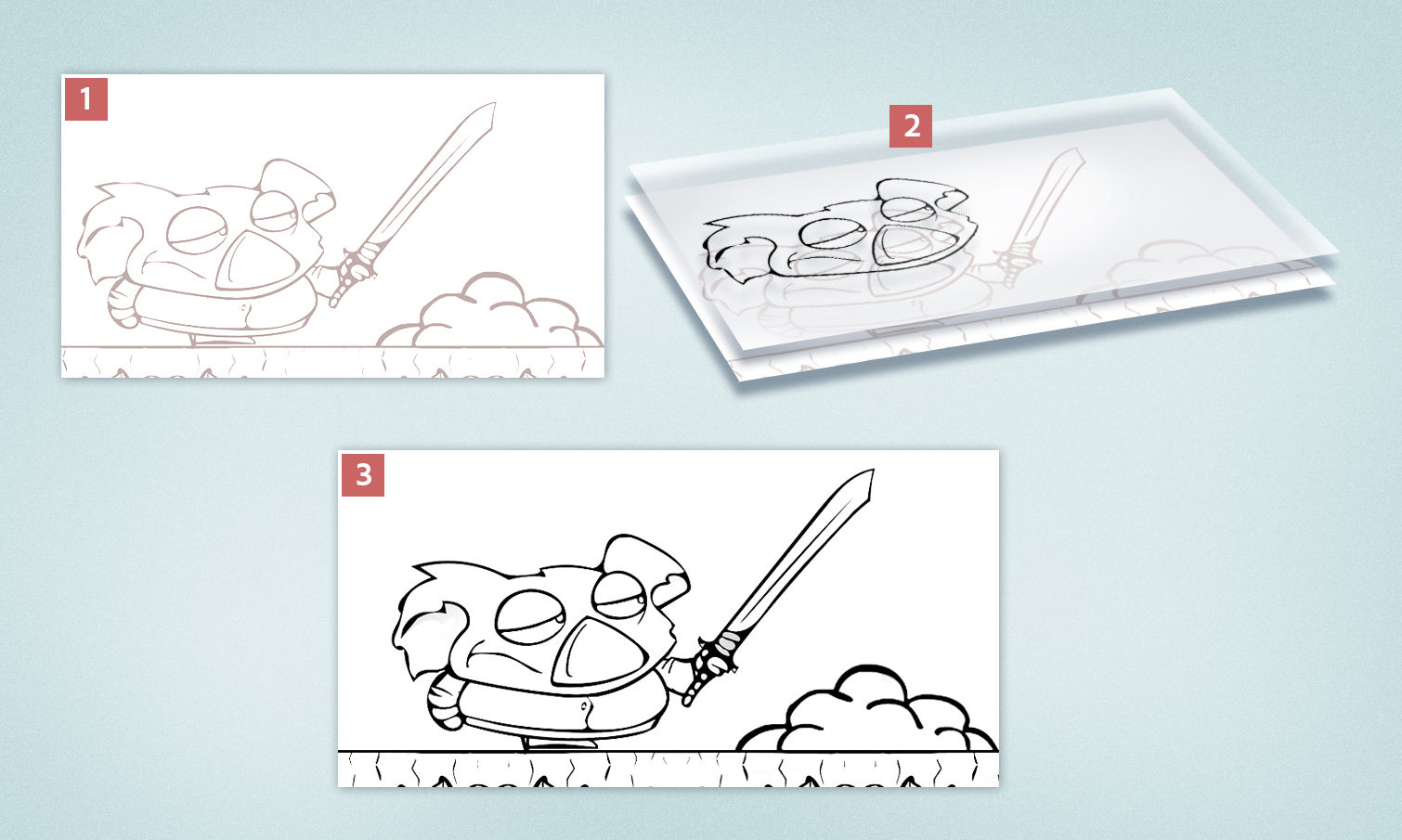 1

2

3