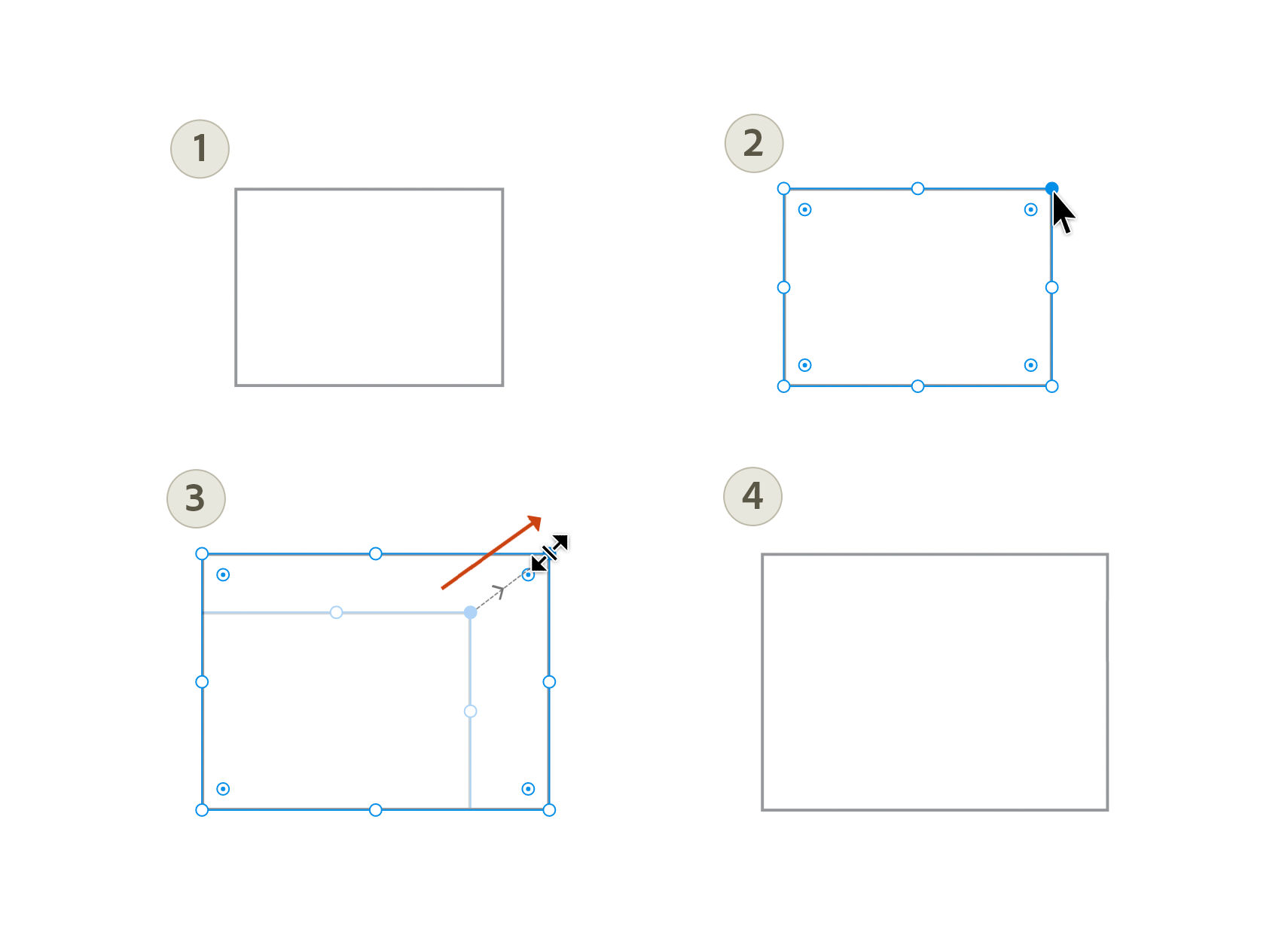 1

2

3

4