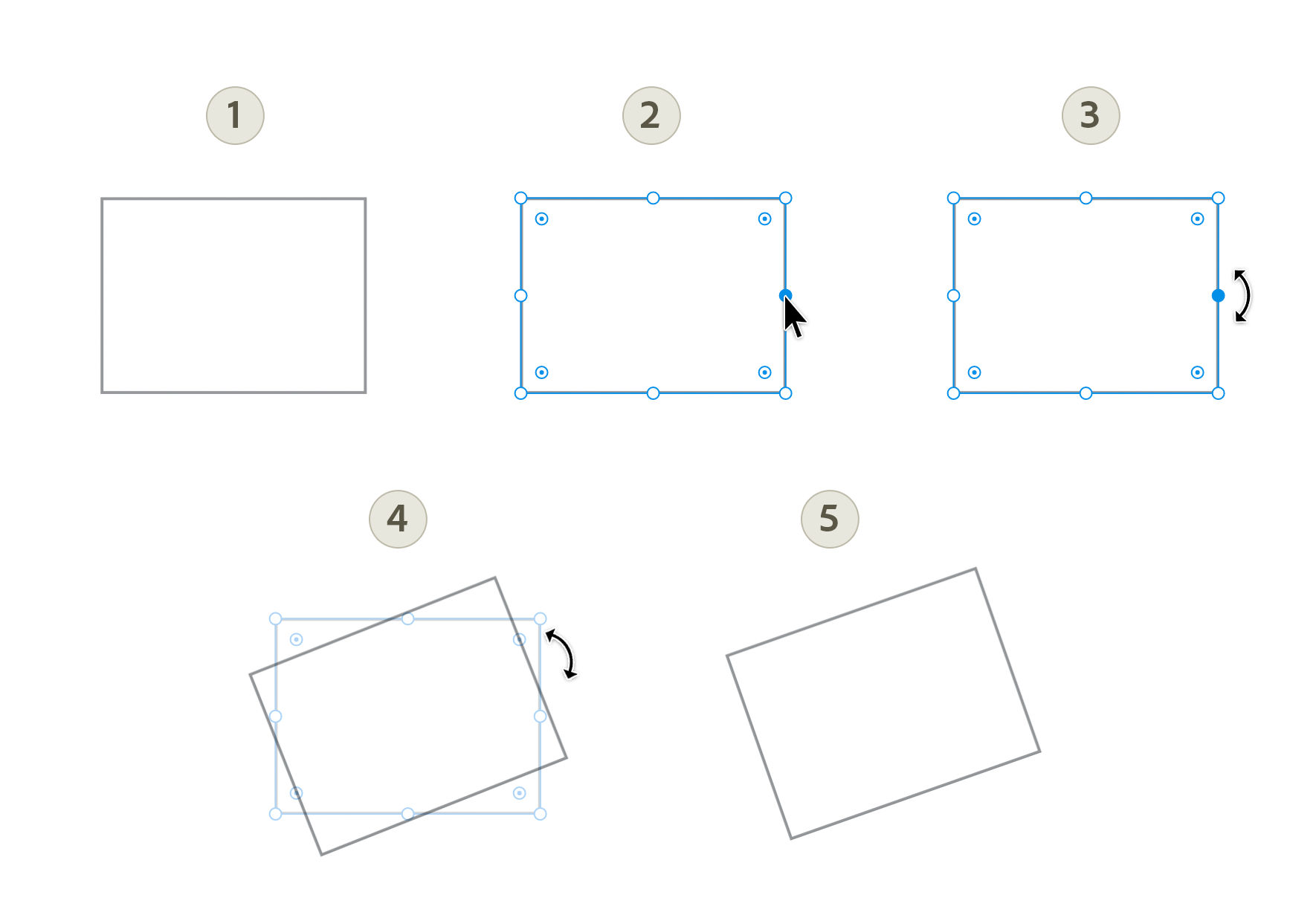 1

2

3

4

5