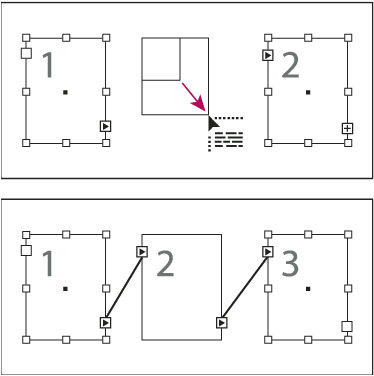 1

2

1

2

3