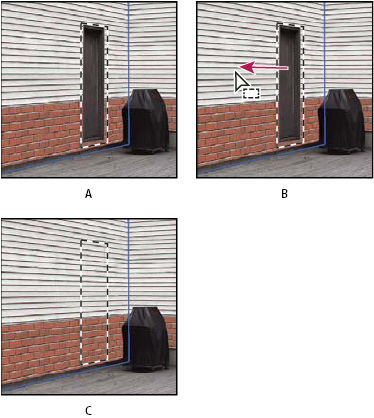 A

B

C