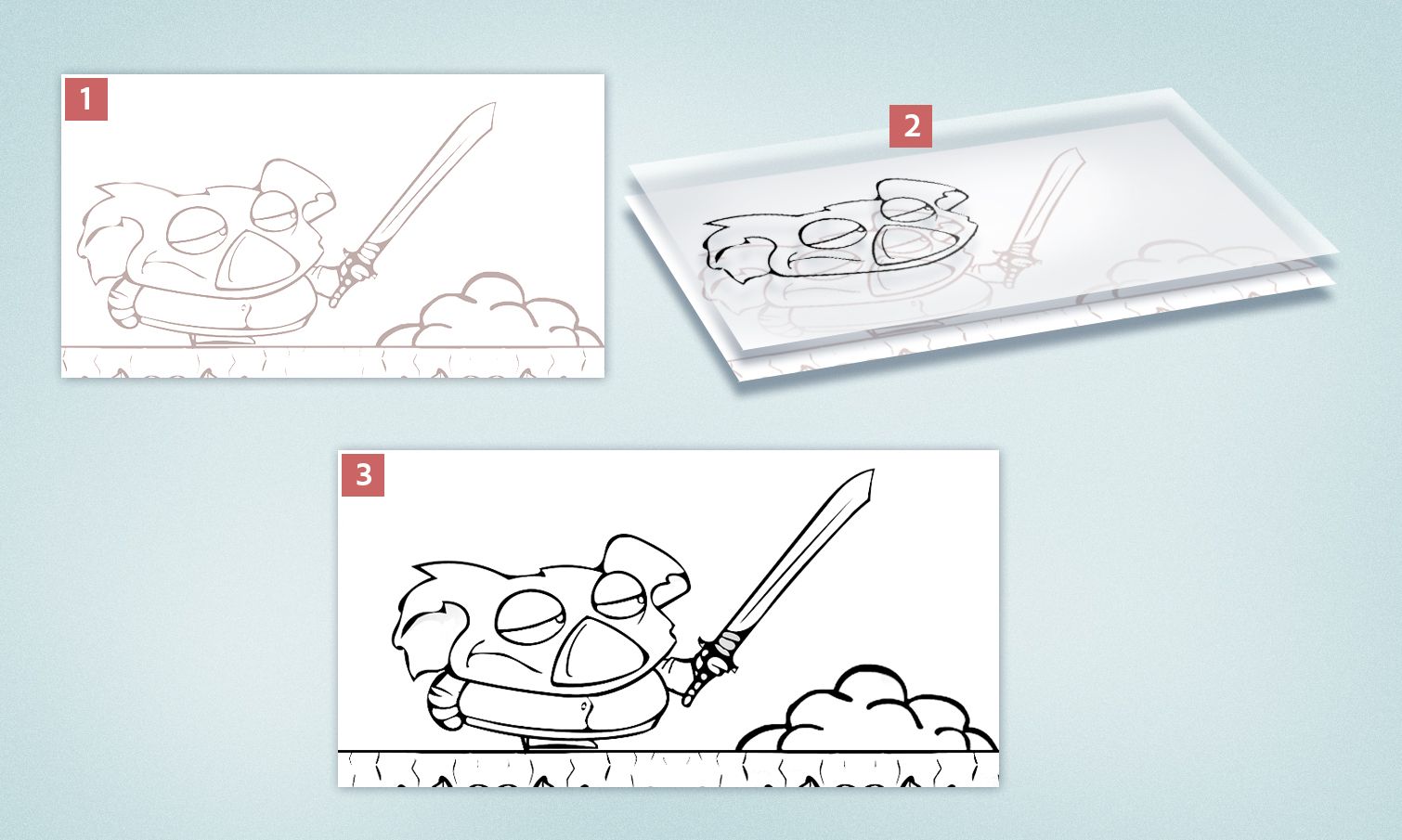 1

2

3