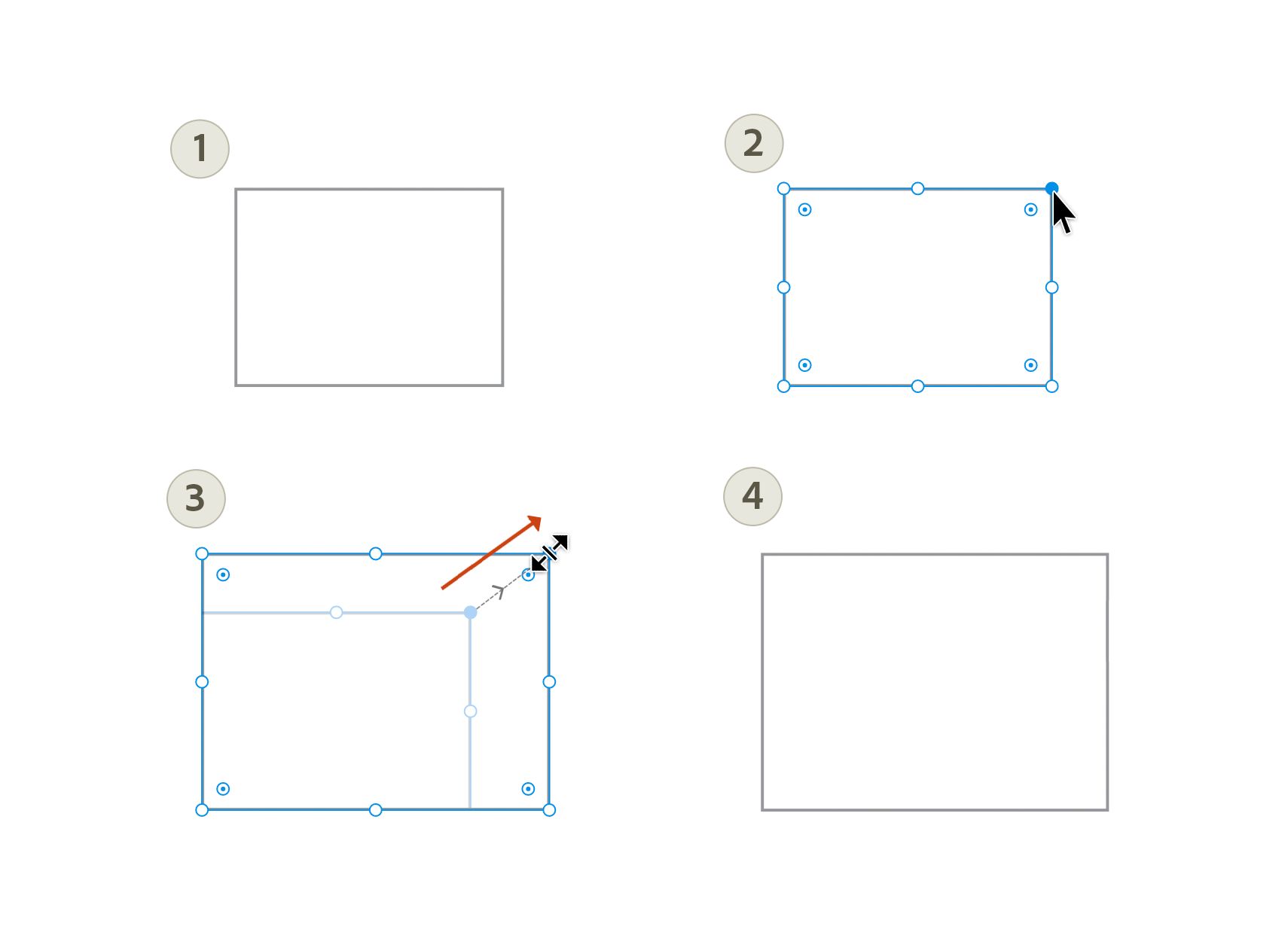 1

2

3

4