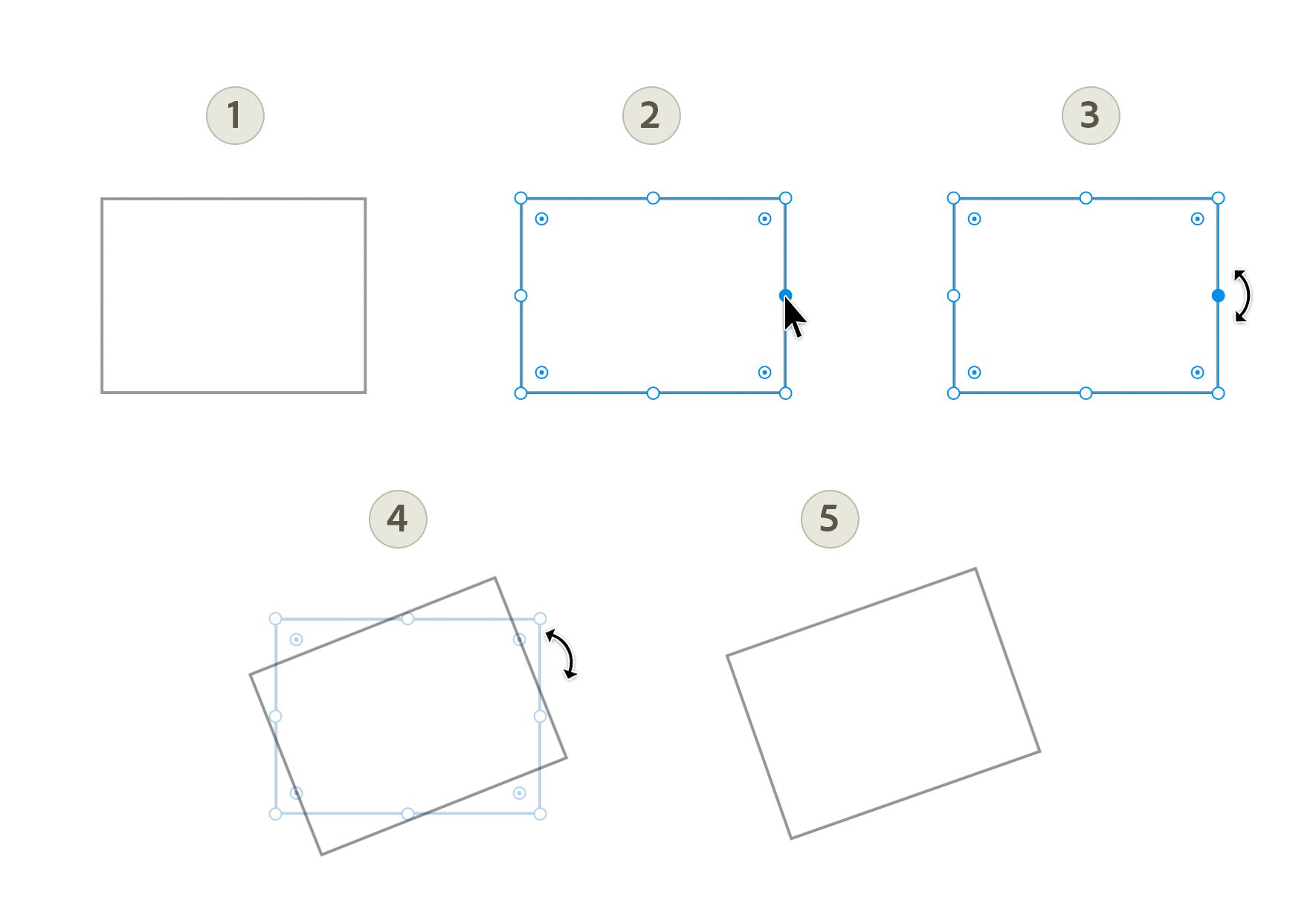 1

2

3

4

5