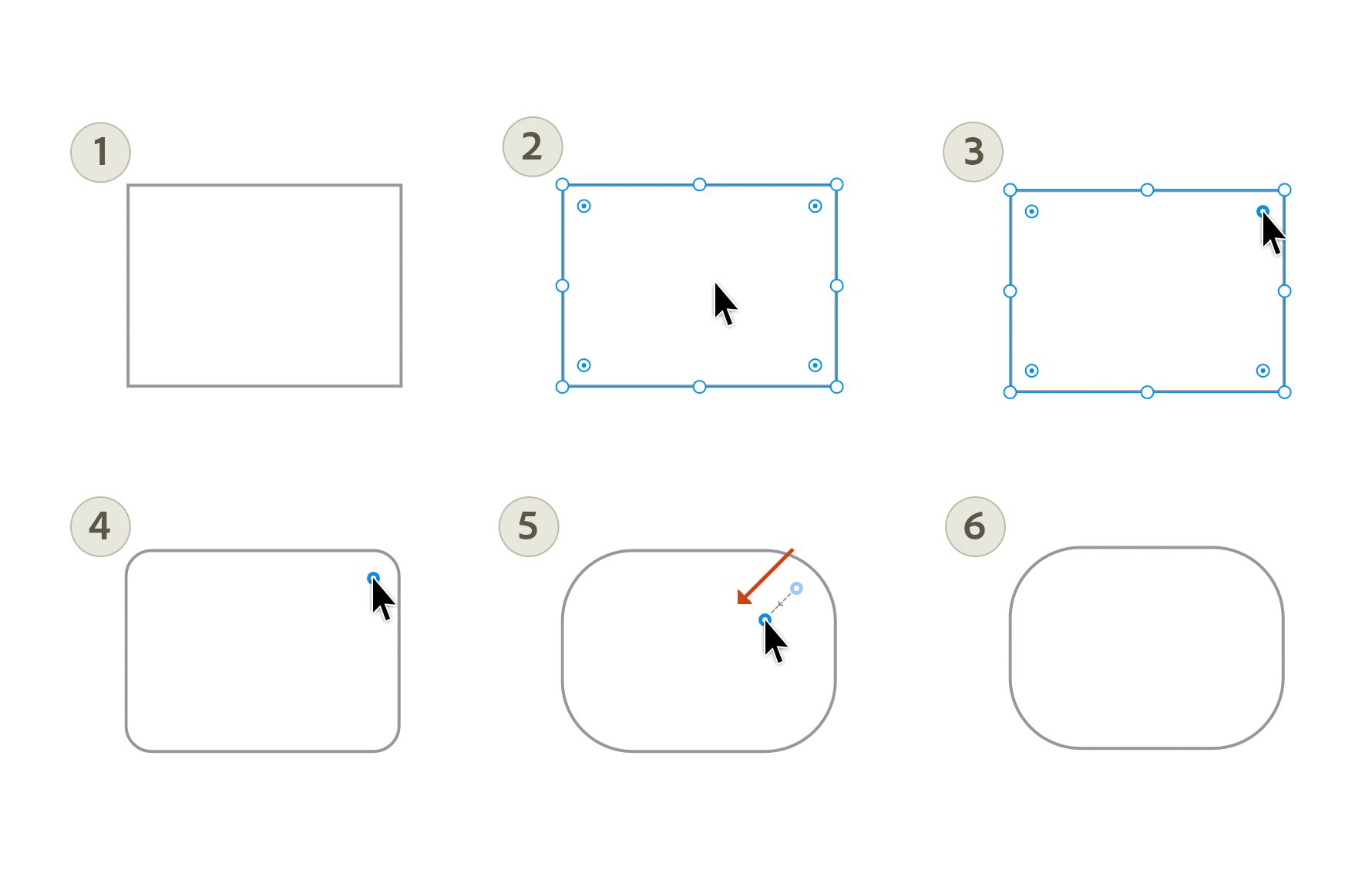 1

2

3

4

5

6