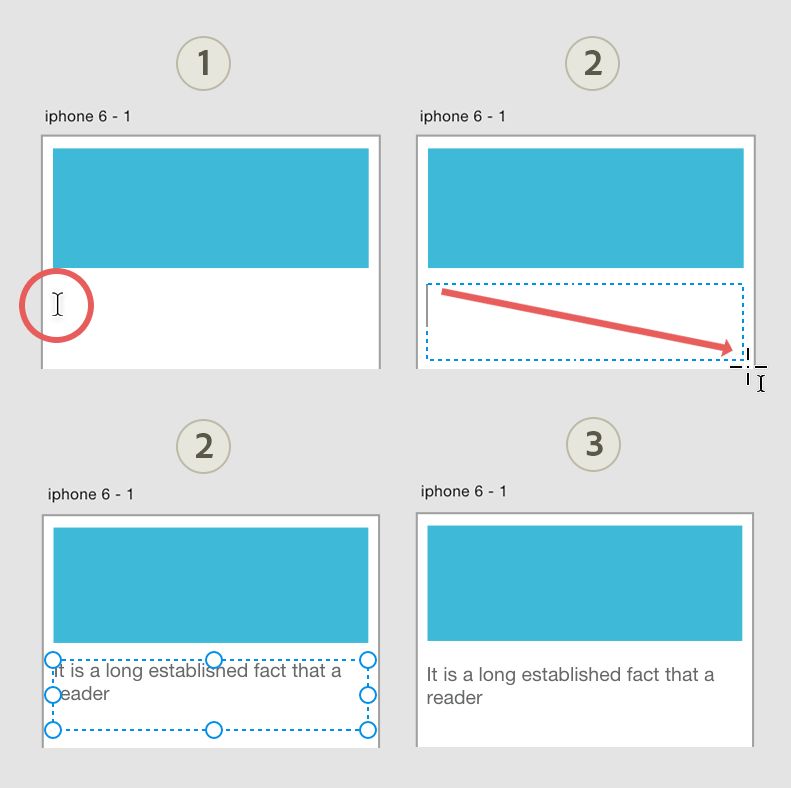 1

iphone 6 - 1

2

iphone 6 - 1

2

iphone 6 - 1

It is a long established fact that a reader

3

iphone 6 - 1

It is a long established fact that a reader