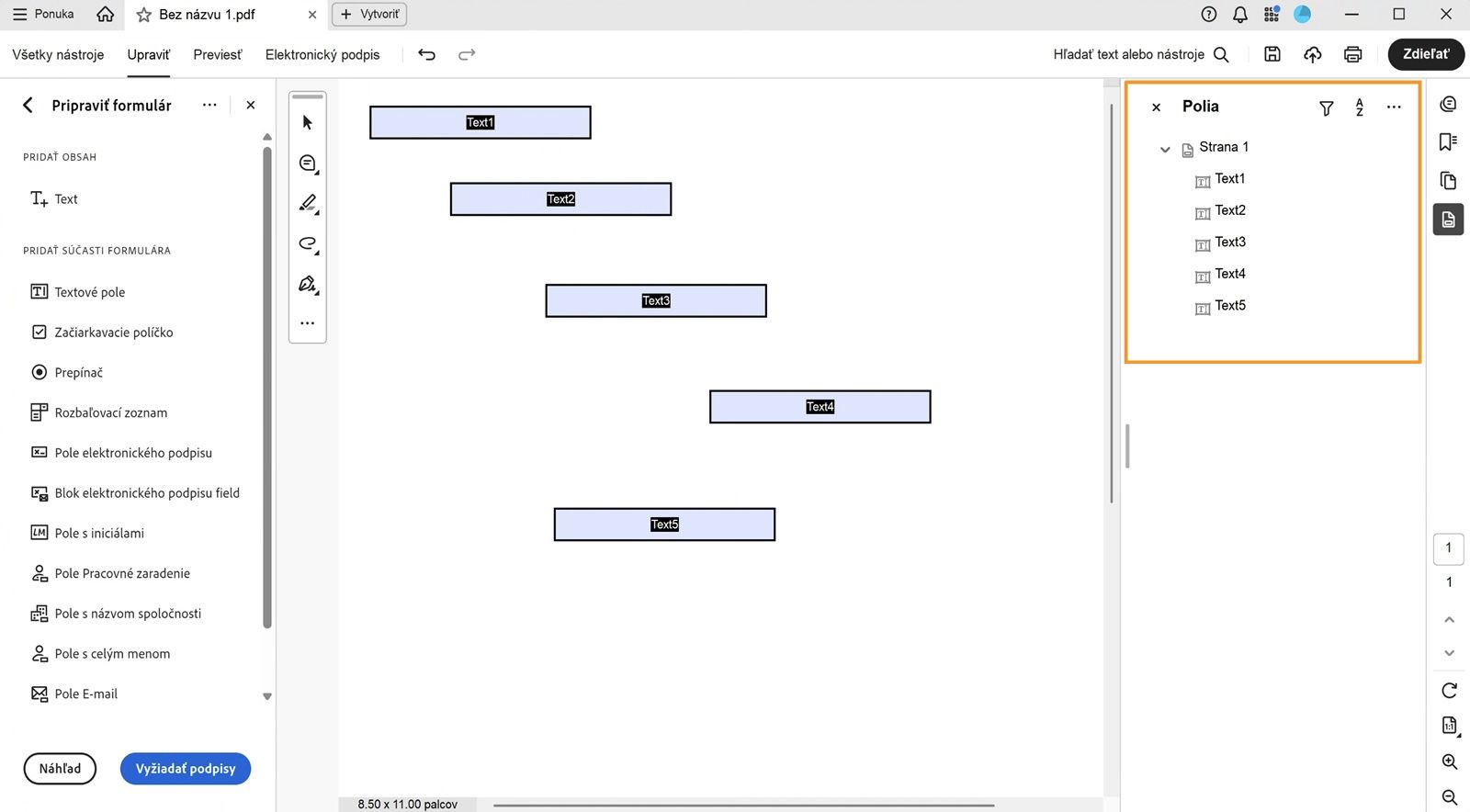 Ponuka
Bez názvu 1.pdf
Vytvoriť

Všetky nástroje Upraviť Previesť Elektronický podpis

Hľadať text alebo nástroje
Zdieľať

Pripraviť formulár
PRIDAŤ OBSAH
Text
PRIDAŤ SÚČASTI FORMULÁRA
Textové pole
Začiarkavacie políčko
Prepínač
Rozbaľovací zoznam
Pole elektronického podpisu
Blok elektronického podpisu field
Pole s iniciálami
Pole Pracovné zaradenie
Pole s názvom spoločnosti
Pole s celým menom
Pole E-mail
Náhľad
Vyžiadať podpisy

Text1
Text2
Text3
Text4
Text5

8.50 x 11.00 palcov

Polia
Strana 1
Text1
Text2
Text3
Text4
Text5

1
1