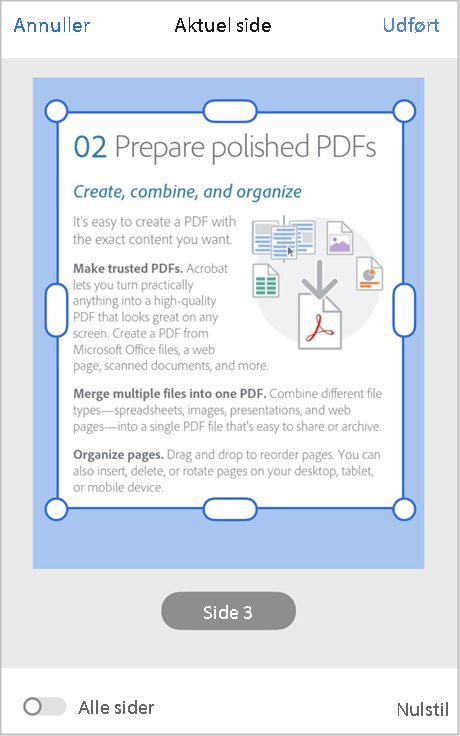 Annuller Aktuel side Udført

02 Prepare polished PDFs

Create, combine, and organize

It's easy to create a PDF with the exact content you want.

Make trusted PDFs. Acrobat lets you turn practically anything into a high-quality PDF that looks great on any screen. Create a PDF from Microsoft Office files, a web page, scanned documents, and more.

Merge multiple files into one PDF. Combine different file types—spreadsheets, images, presentations, and web pages—into a single PDF file that's easy to share or archive.

Organize pages. Drag and drop to reorder pages. You can also insert, delete, or rotate pages on your desktop, tablet, or mobile device.

Side 3

Alle sider

Nulstil