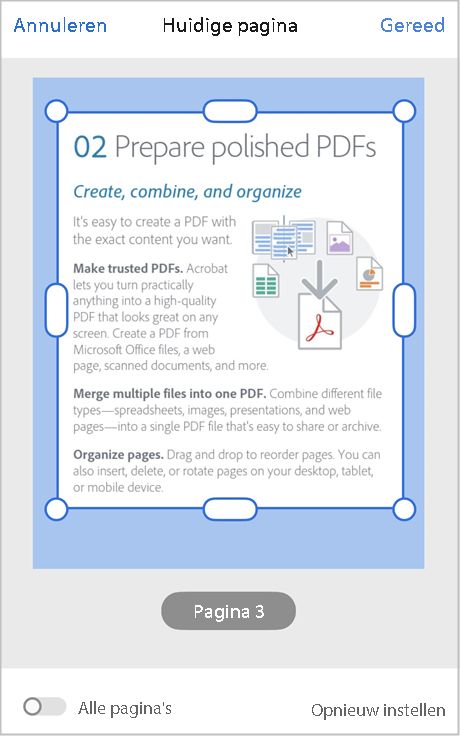 Annuleren Huidige pagina Gereed

02 Prepare polished PDFs

Create, combine, and organize

It's easy to create a PDF with the exact content you want.

Make trusted PDFs. Acrobat lets you turn practically anything into a high-quality PDF that looks great on any screen. Create a PDF from Microsoft Office files, a web page, scanned documents, and more.

Merge multiple files into one PDF. Combine different file types—spreadsheets, images, presentations, and web pages—into a single PDF file that's easy to share or archive.

Organize pages. Drag and drop to reorder pages. You can also insert, delete, or rotate pages on your desktop, tablet, or mobile device.

Pagina 3

Alle pagina's Opnieuw instellen