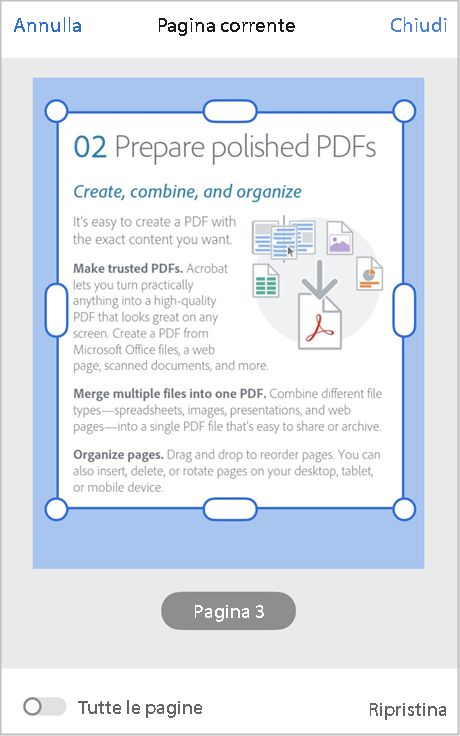 Annulla Pagina corrente Chiudi

02 Prepare polished PDFs

Create, combine, and organize

It's easy to create a PDF with the exact content you want.

Make trusted PDFs. Acrobat lets you turn practically anything into a high-quality PDF that looks great on any screen. Create a PDF from Microsoft Office files, a web page, scanned documents, and more.

Merge multiple files into one PDF. Combine different file types—spreadsheets, images, presentations, and web pages—into a single PDF file that's easy to share or archive.

Organize pages. Drag and drop to reorder pages. You can also insert, delete, or rotate pages on your desktop, tablet, or mobile device.

Pagina 3

Tutte le pagine

Ripristina