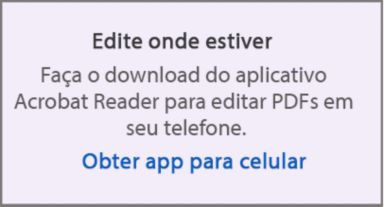 Edite onde estiver

Faça o download do aplicativo Acrobat Reader para editar PDFs em seu telefone.

Obter app para celular