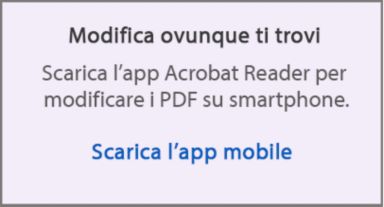 Modifica ovunque ti trovi

Scarica l’app Acrobat Reader per modificare i PDF su smartphone.

Scarica l’app mobile