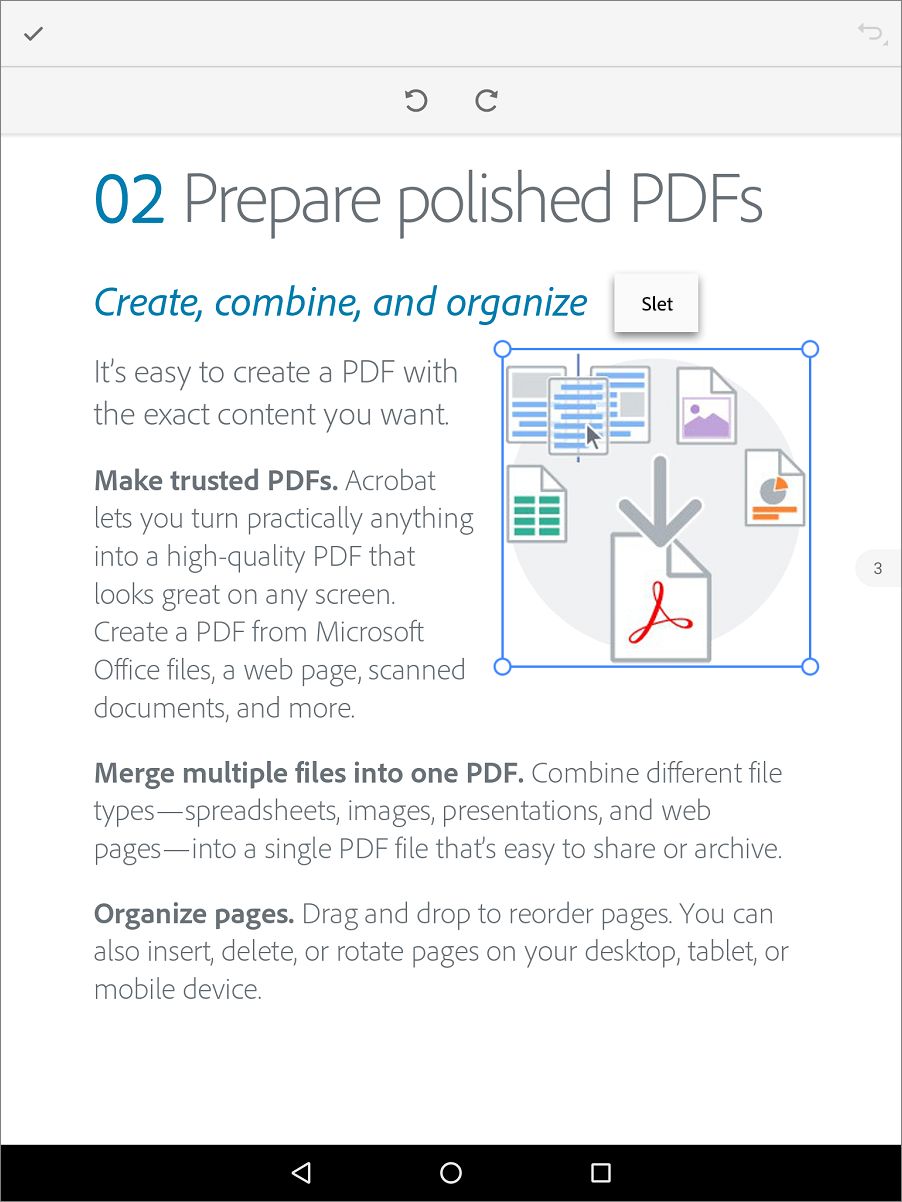 02 Prepare polished PDFs

Create, combine, and organize

Slet

It's easy to create a PDF with the exact content you want.

Make trusted PDFs. Acrobat lets you turn practically anything into a high-quality PDF that looks great on any screen. Create a PDF from Microsoft Office files, a web page, scanned documents, and more.

3

Merge multiple files into one PDF. Combine different file types—spreadsheets, images, presentations, and web pages—into a single PDF file that's easy to share or archive.

Organize pages. Drag and drop to reorder pages. You can also insert, delete, or rotate pages on your desktop, tablet, or mobile device.