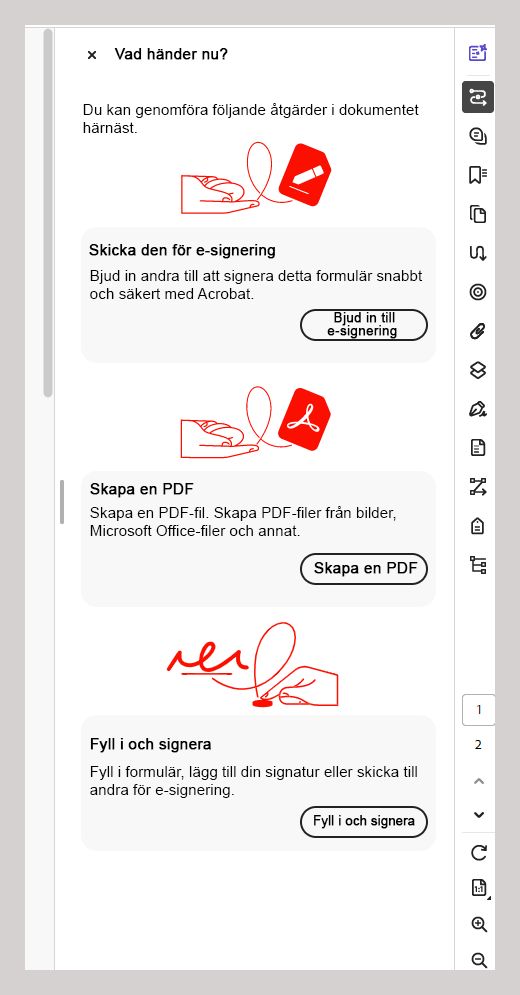 × Vad händer nu?

Du kan genomföra följande åtgärder i dokumentet härnäst.

Skicka den för e-signering

Bjud in andra till att signera detta formulär snabbt och säkert med Acrobat.

Bjud in till e-signering

Skapa en PDF

Skapa en PDF-fil. Skapa PDF-filer från bilder, Microsoft Office-filer och annat.

Skapa en PDF

Fyll i och signera

Fyll i formulär, lägg till din signatur eller skicka till andra för e-signering.

Fyll i och signera

1

2